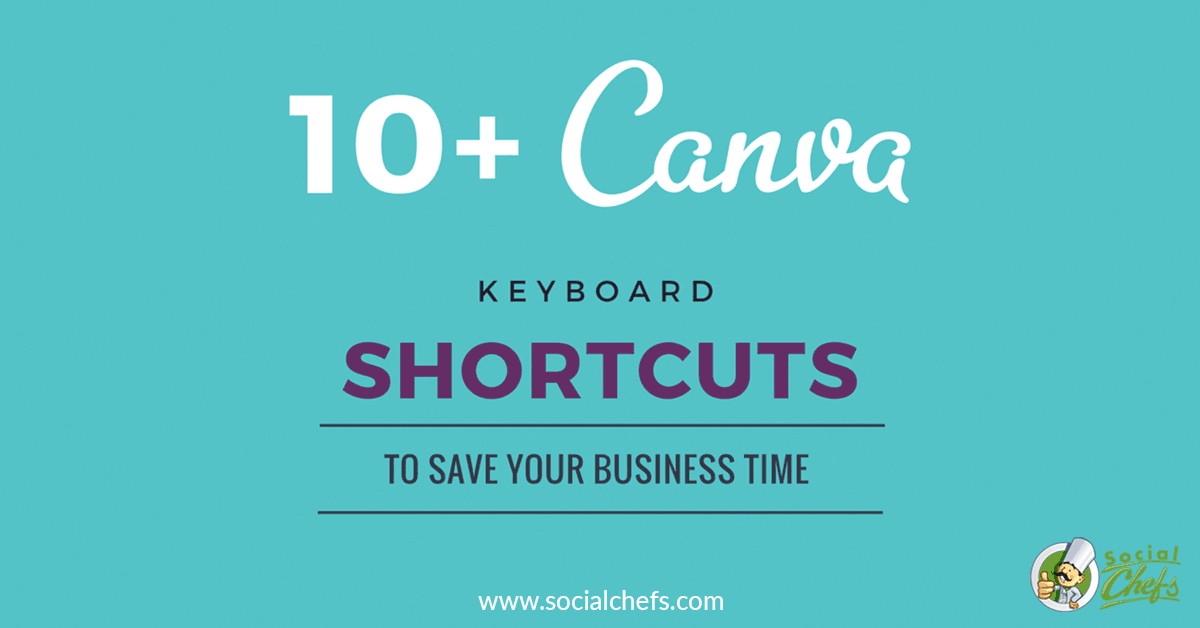 10+ Canva

KEYBOARD

SHORTCUTS

TO SAVE YOUR BUSINESS TIME

www.socialchefs.com

Social Chefs